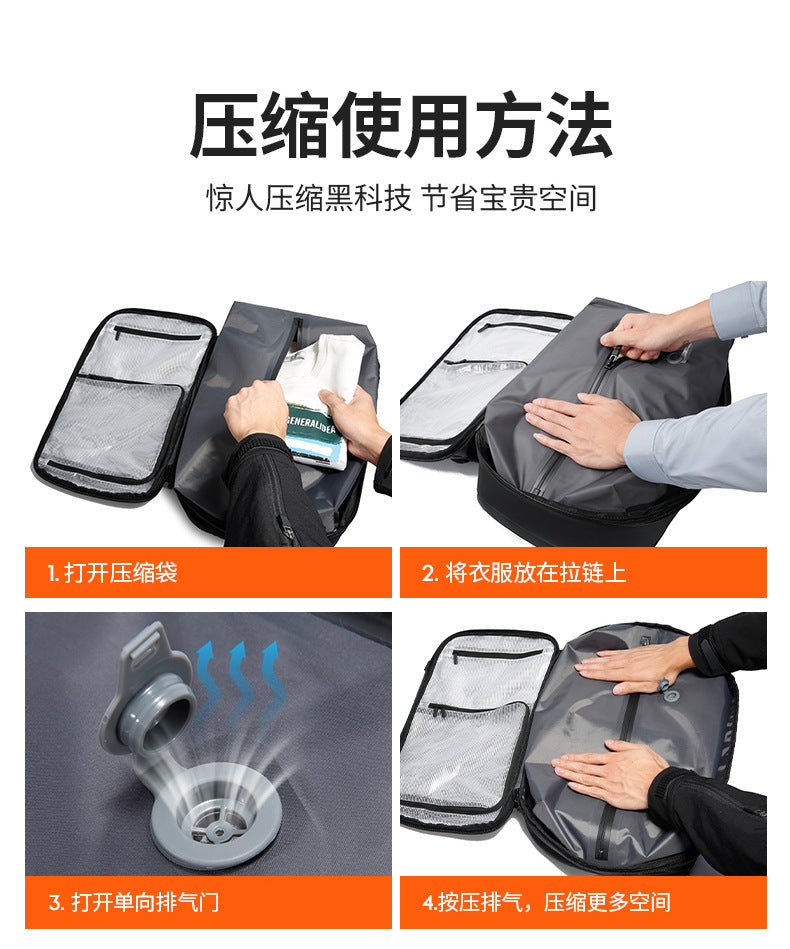 压缩使用方法

惊人压缩黑科技 节省宝贵空间

GENERALIDEA

1. 打开压缩袋

2. 将衣服放在拉链上

3. 打开单向排气门

4.按压排气，压缩更多空间