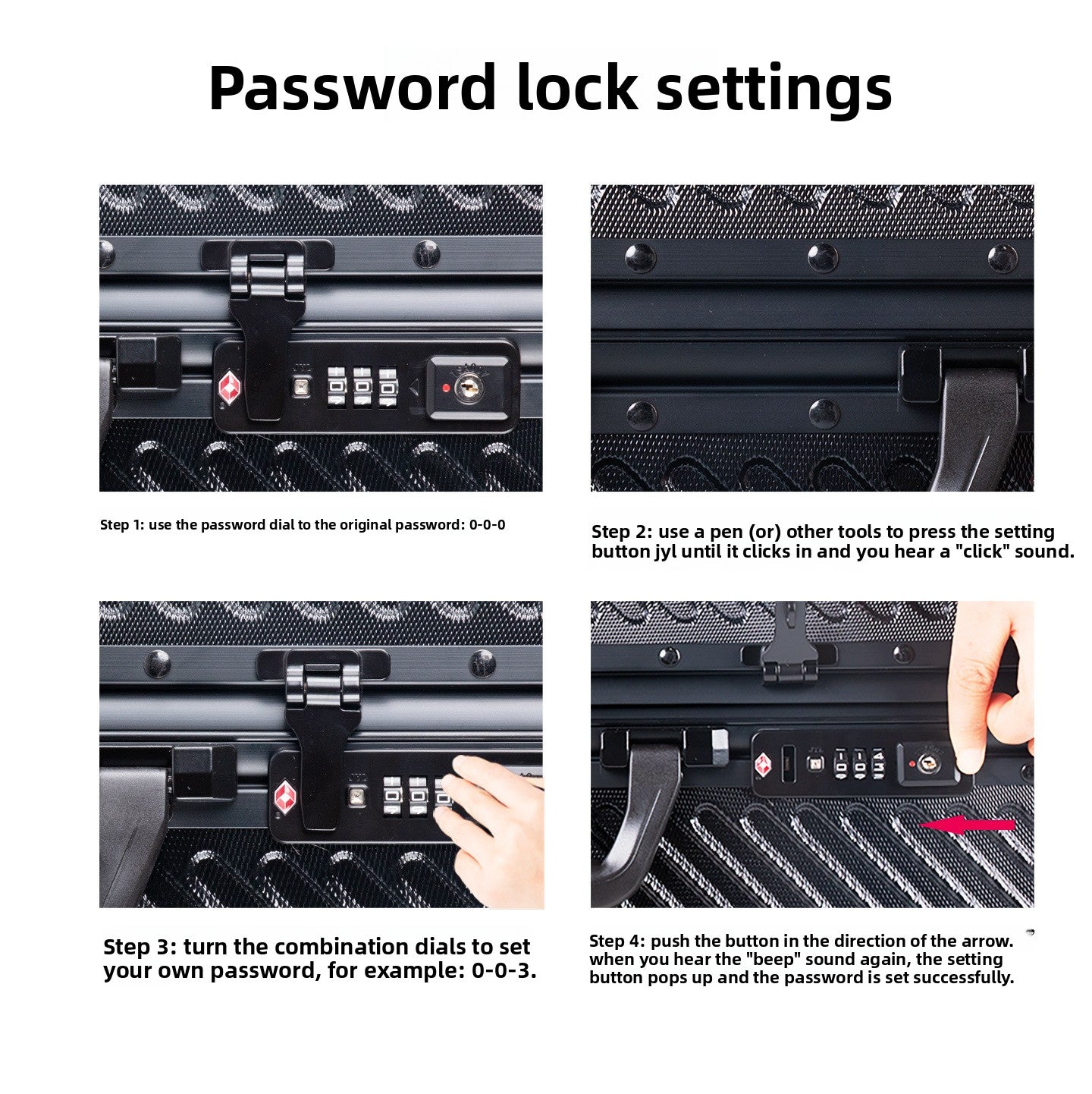 Password lock settings

Step 1: use the password dial to the original password: 0-0-0

Step 2: use a pen (or) other tools to press the setting button jyl until it clicks in and you hear a "click" sound.

Step 3: turn the combination dials to set your own password, for example: 0-0-3.

Step 4: push the button in the direction of the arrow. when you hear the "beep" sound again, the setting button pops up and the password is set successfully.